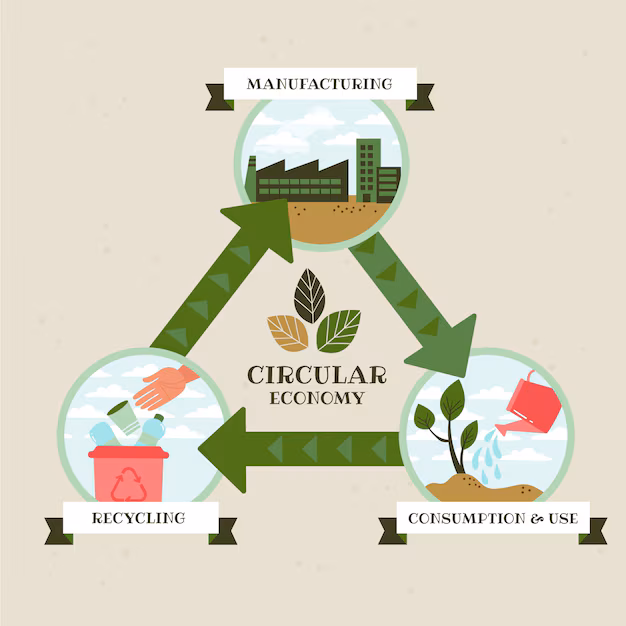 MANUFACTURING

CIRCULAR
ECONOMY

RECYCLING

CONSUMPTION & USE